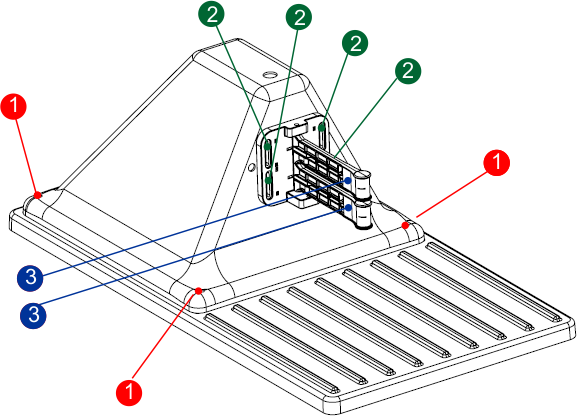 2
2
2
2
1
1
3
3
1