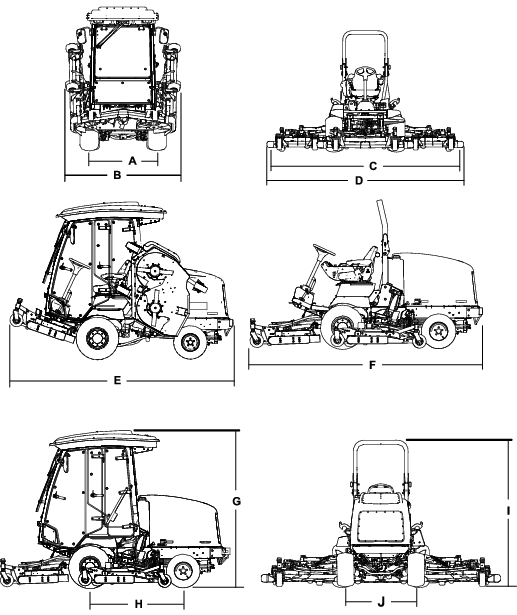 A
B
C
D
E
F
G
H
I
J