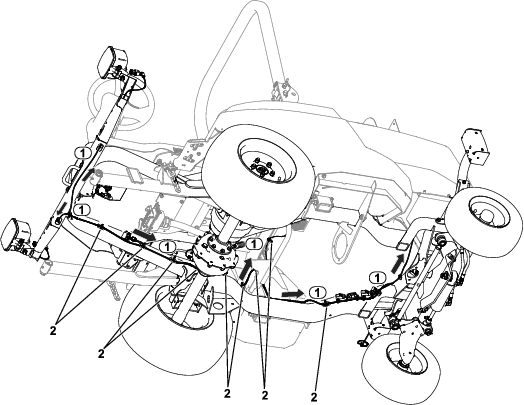 1
1
1
1
1
1
2
2
2
2
2