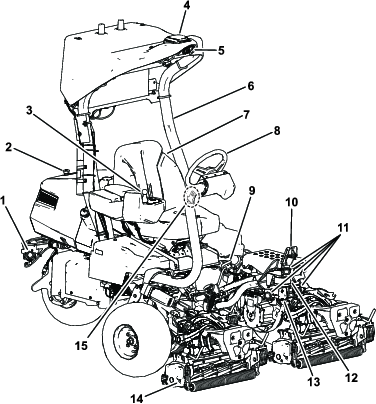 4
5
6
3
7
8
2
9
10
1
11
15
13
12
14