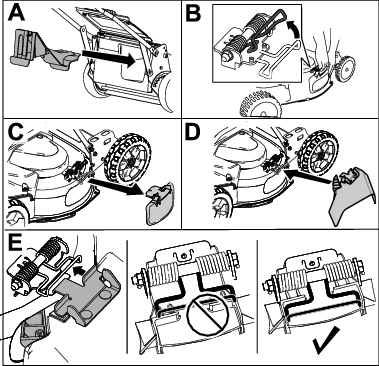 A

B

C

D

E