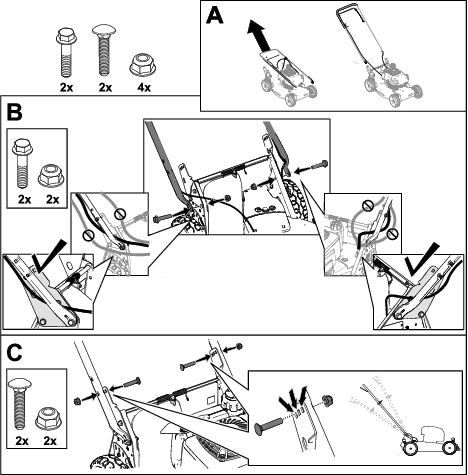 2x
2x
4x

A

B

2x
2x

C

2x
2x