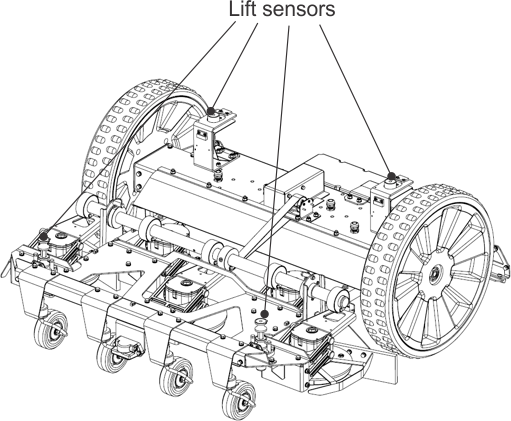 Lift sensors