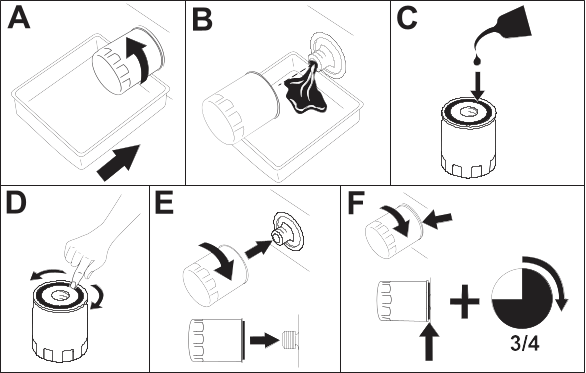 A

B

C

D

E

F

+

3/4