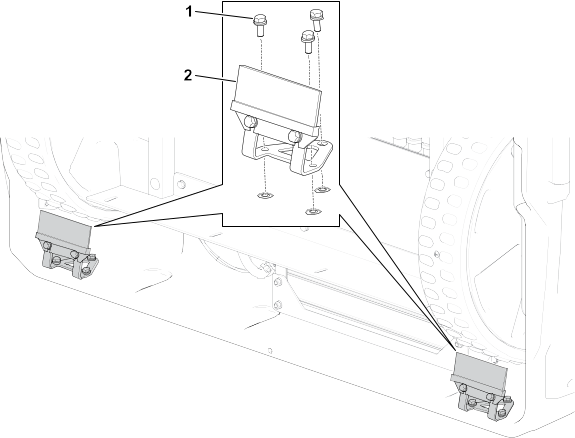 1
2