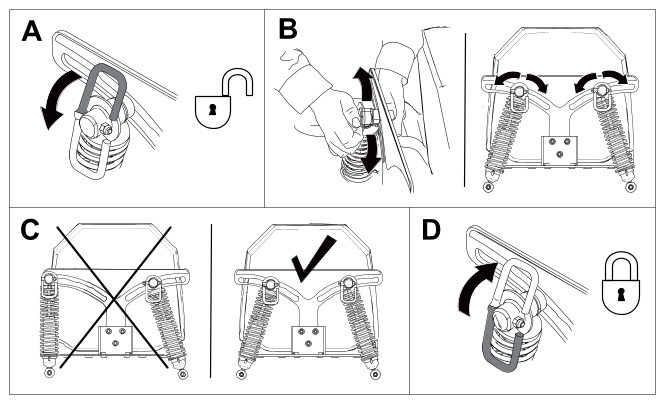 A

B

C

D