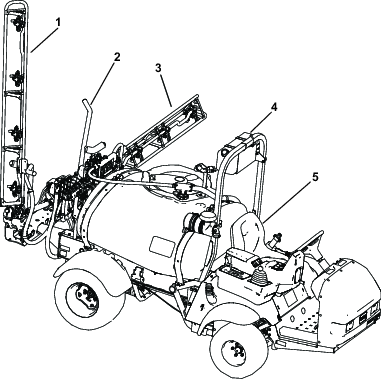 1
2
3
4
5