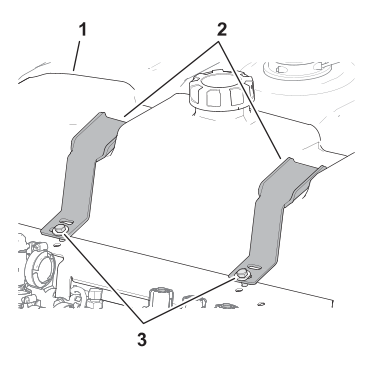 1
2
3