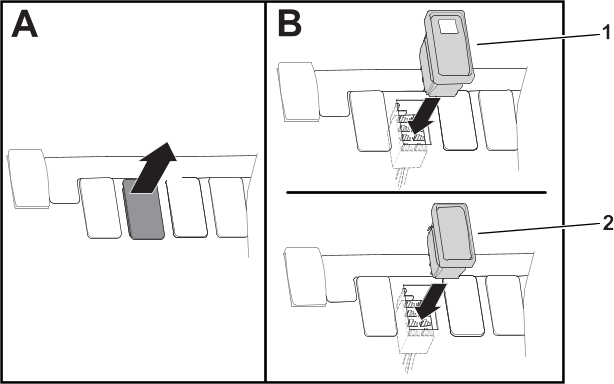 A

B

1

2