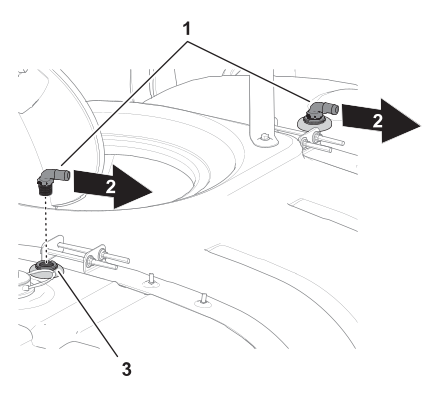 1
2
2
3