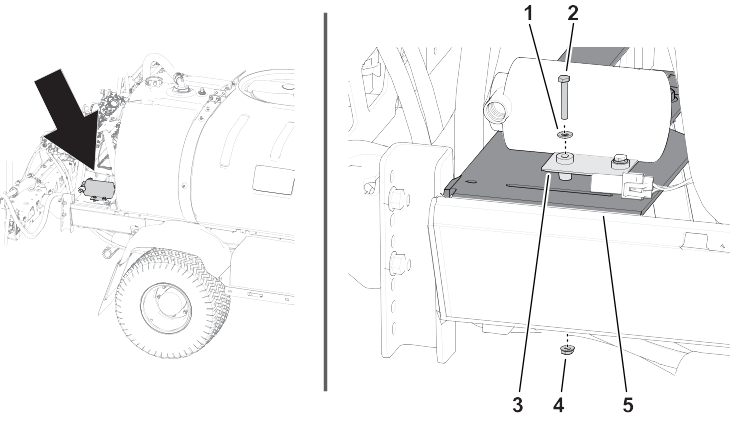 1
2
3
4
5