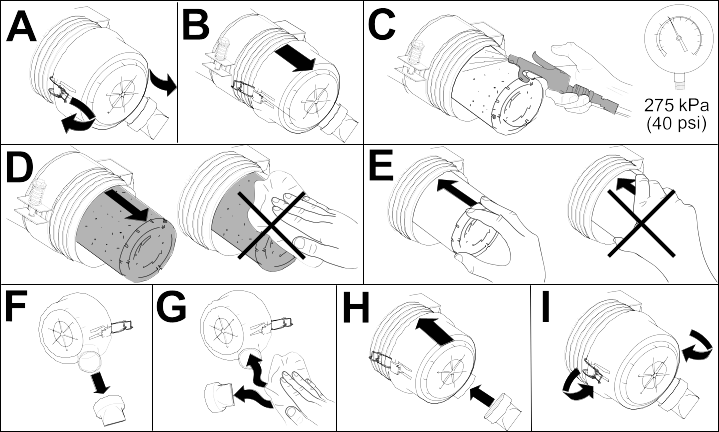 A

B

C

275 kPa
(40 psi)

D

E

F

G

H

I