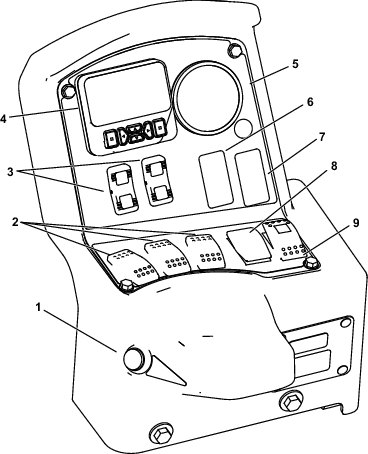 5
6
4
7
3
8
2
9
1