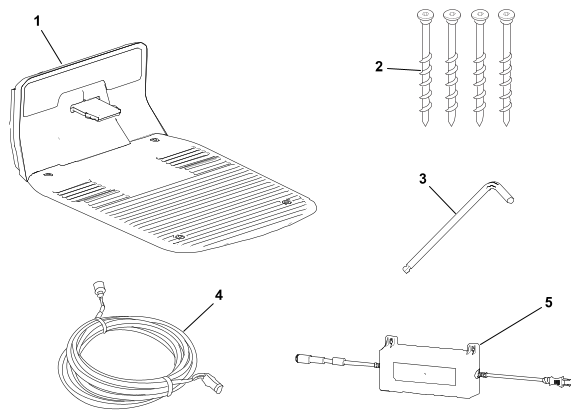 1
2
3
4
5