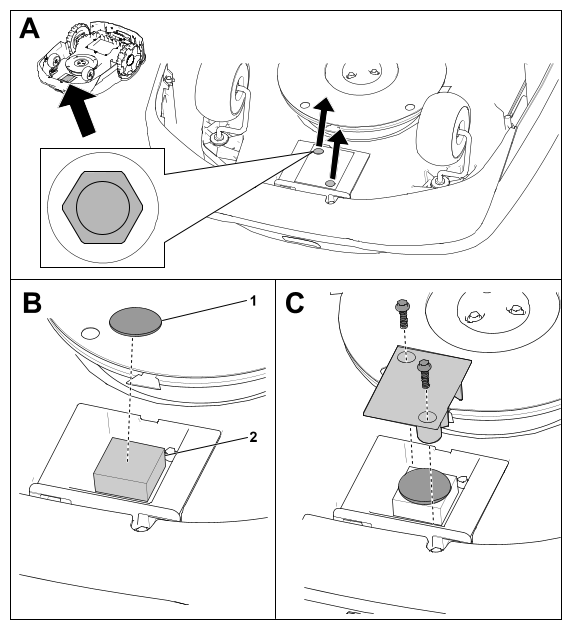 A

B

1

2

C