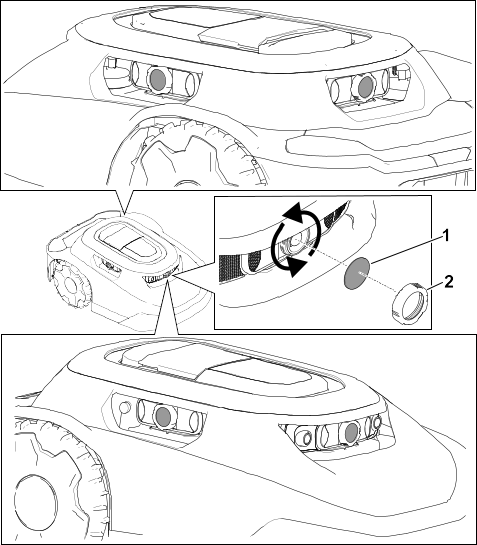 1
2