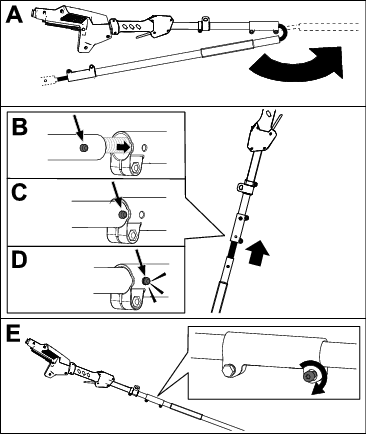 A

B

C

D

E