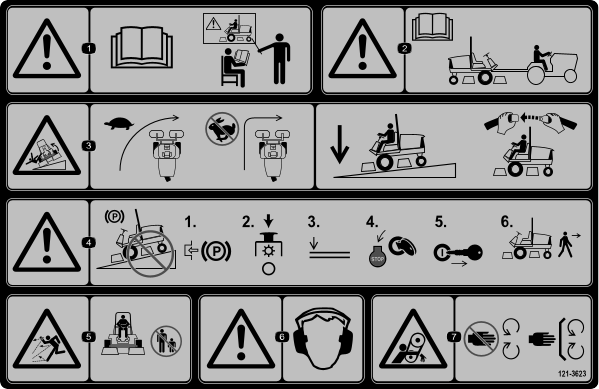 1

2

3

4

(P)

1.

(P)

2.

3.

4.

STOP

5.

6.

5

6

7

121-3623