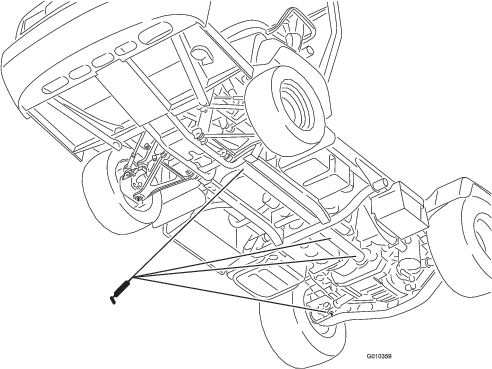 G010359