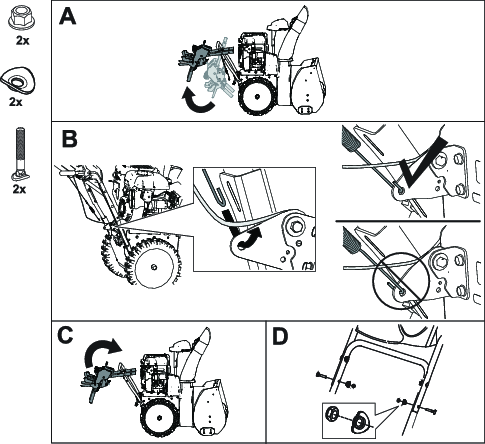 2x

2x

2x

A

B

C

D