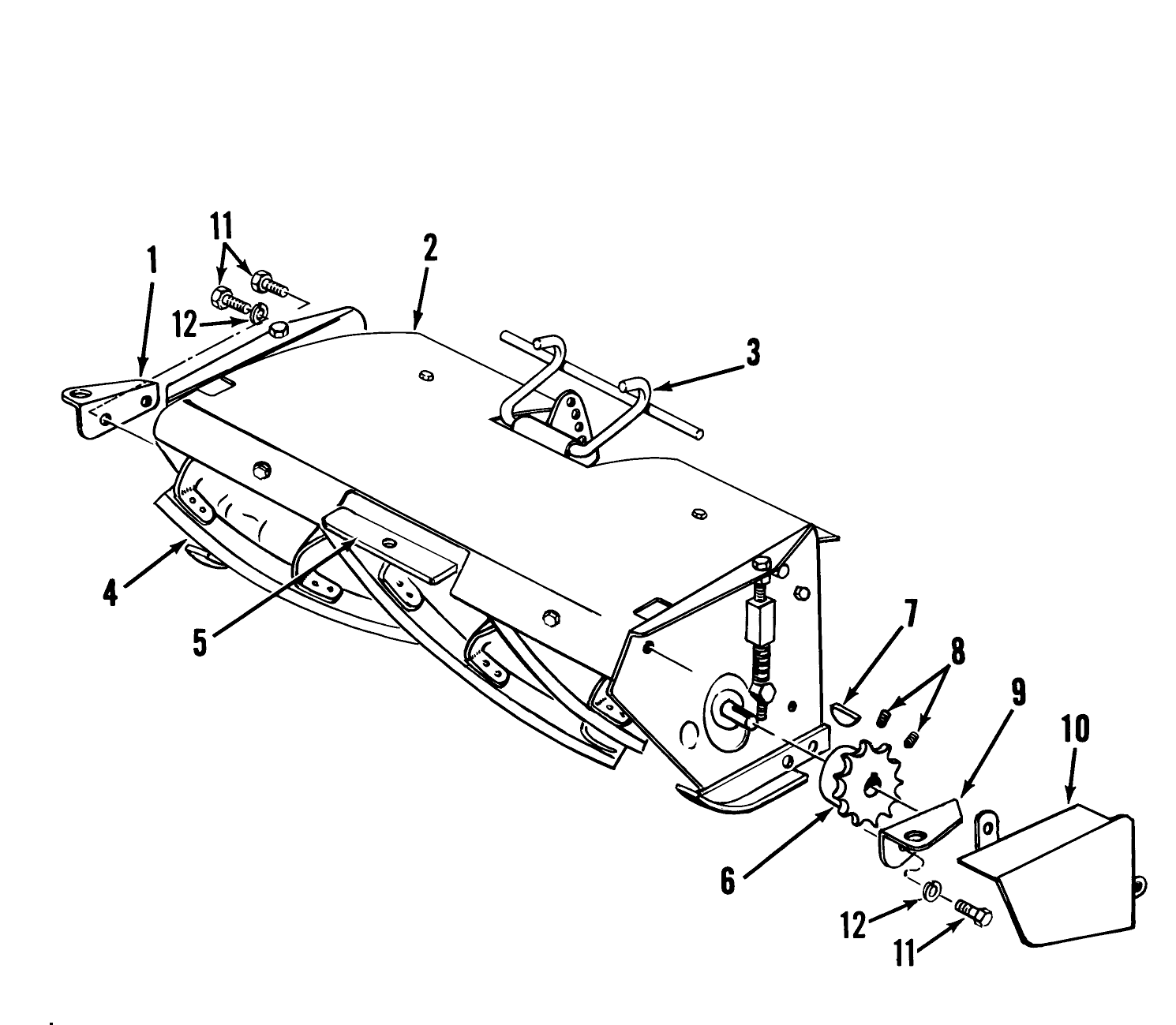 11
1
2
12
3
4
5
7
8
9
10
6
12
11