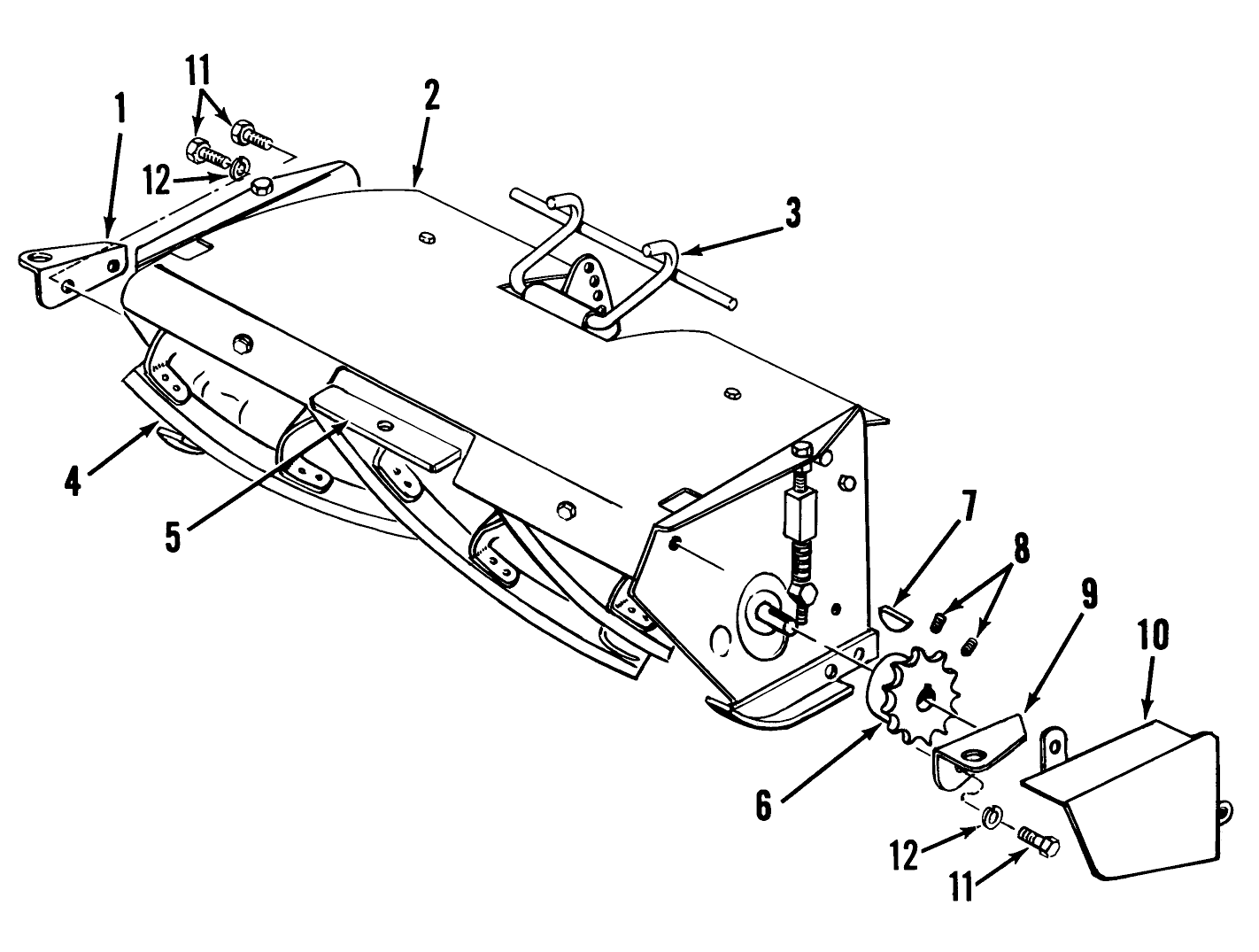 11
1
2
12
3
4
5
7
8
9
10
6
12
11