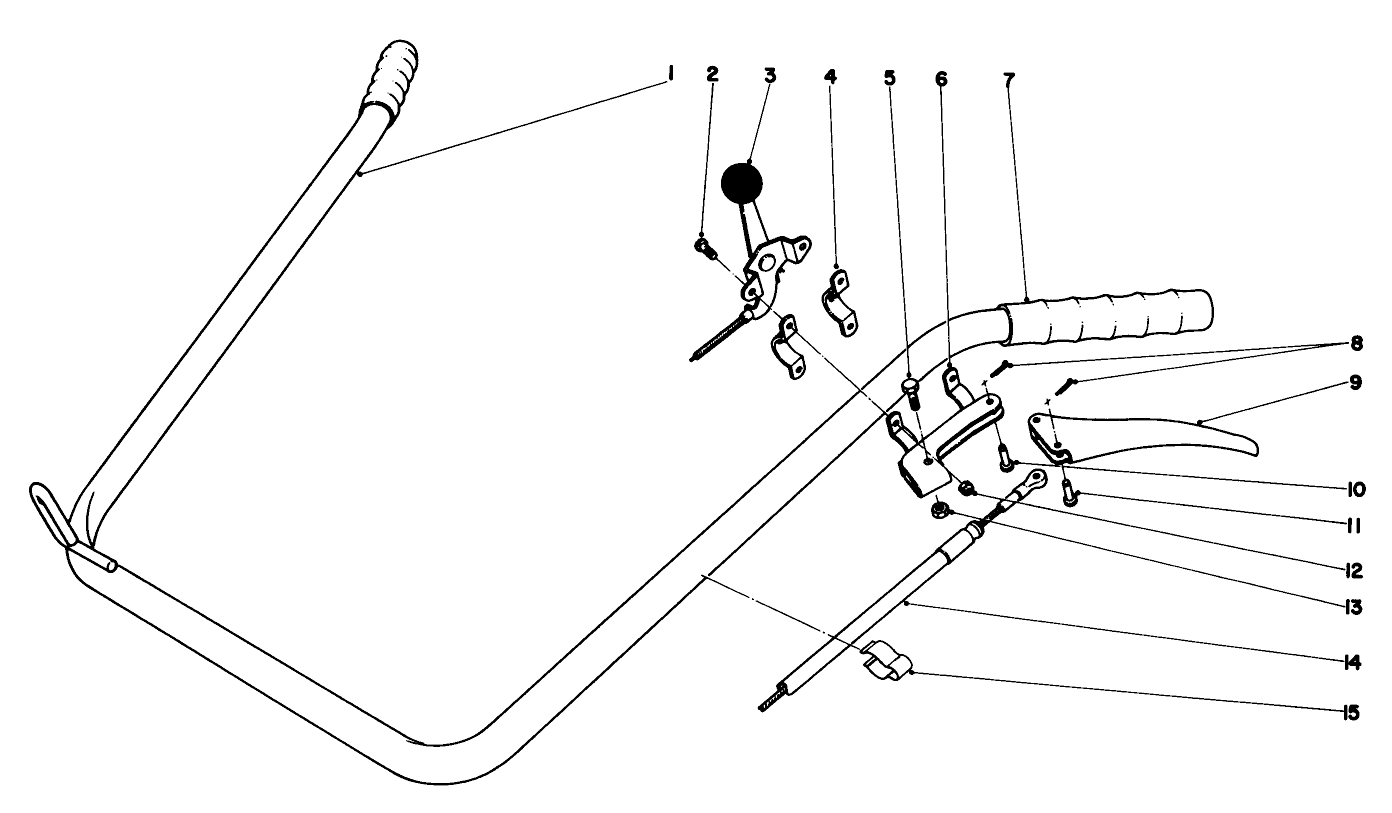 1
2
3
4
5
6
7
8
9
10
11
12
13
14
15