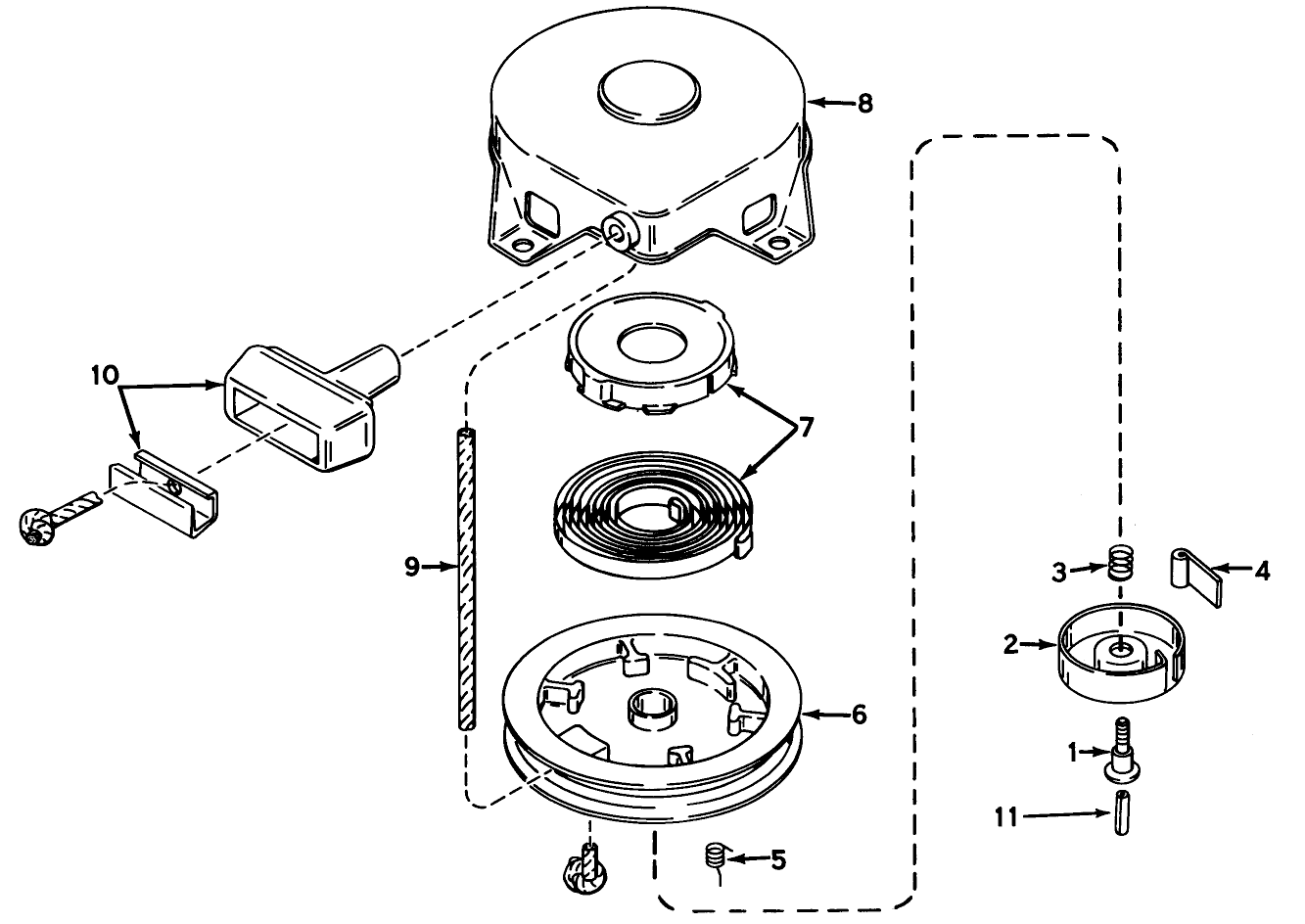 8
10
7
9
3
4
2
6
1
11
5