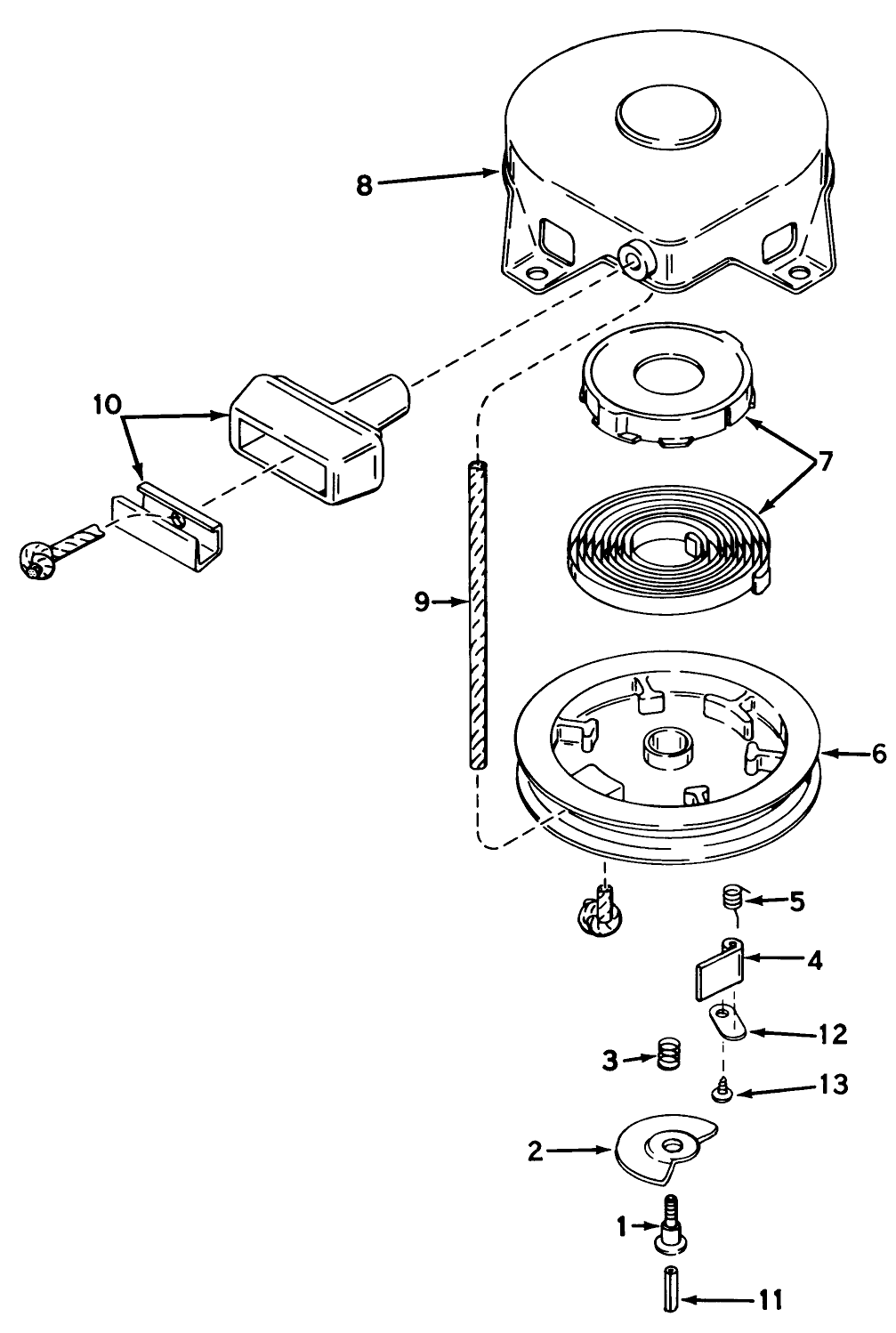 8
10
7
9
6
5
4
12
3
13
2
1
11