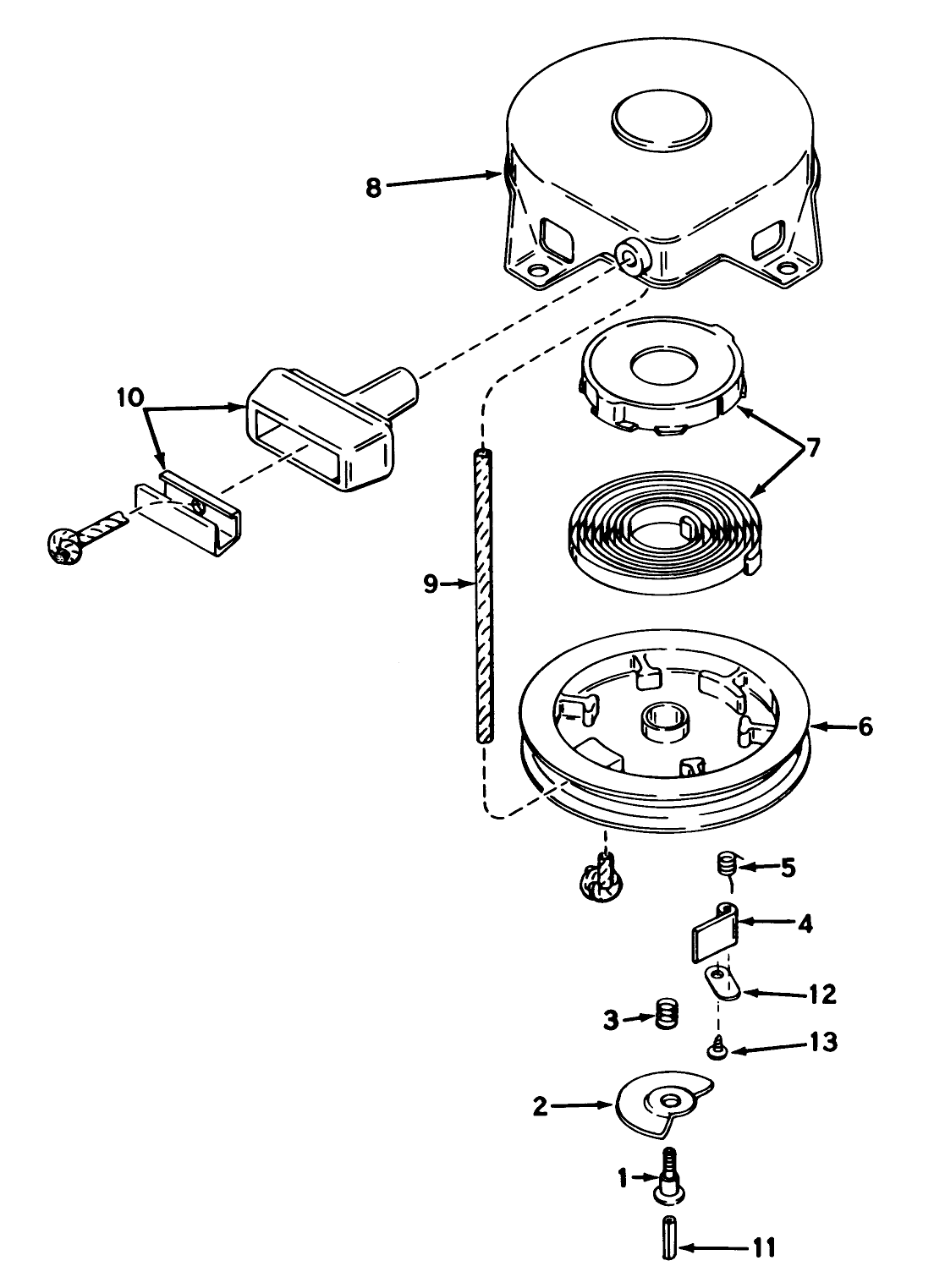 8
10
7
9
6
5
4
12
3
13
2
1
11