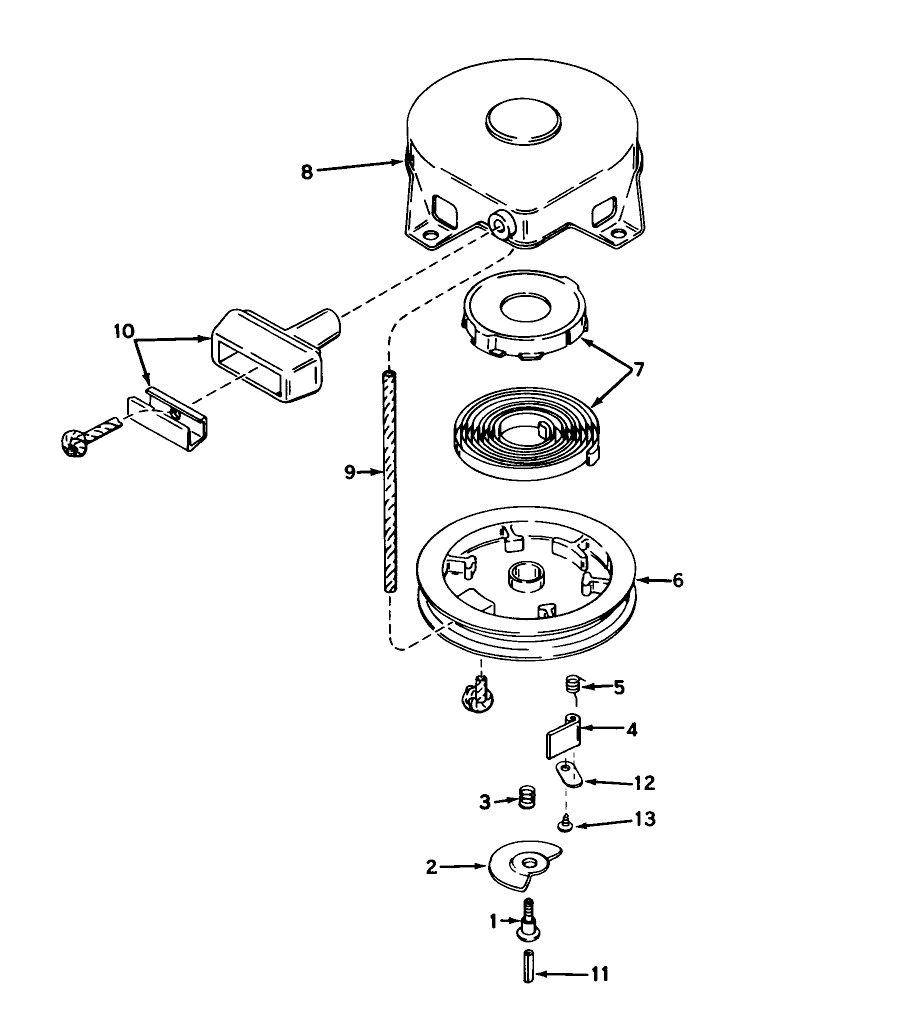 8
10
7
9
6
5
4
12
3
13
2
1
11