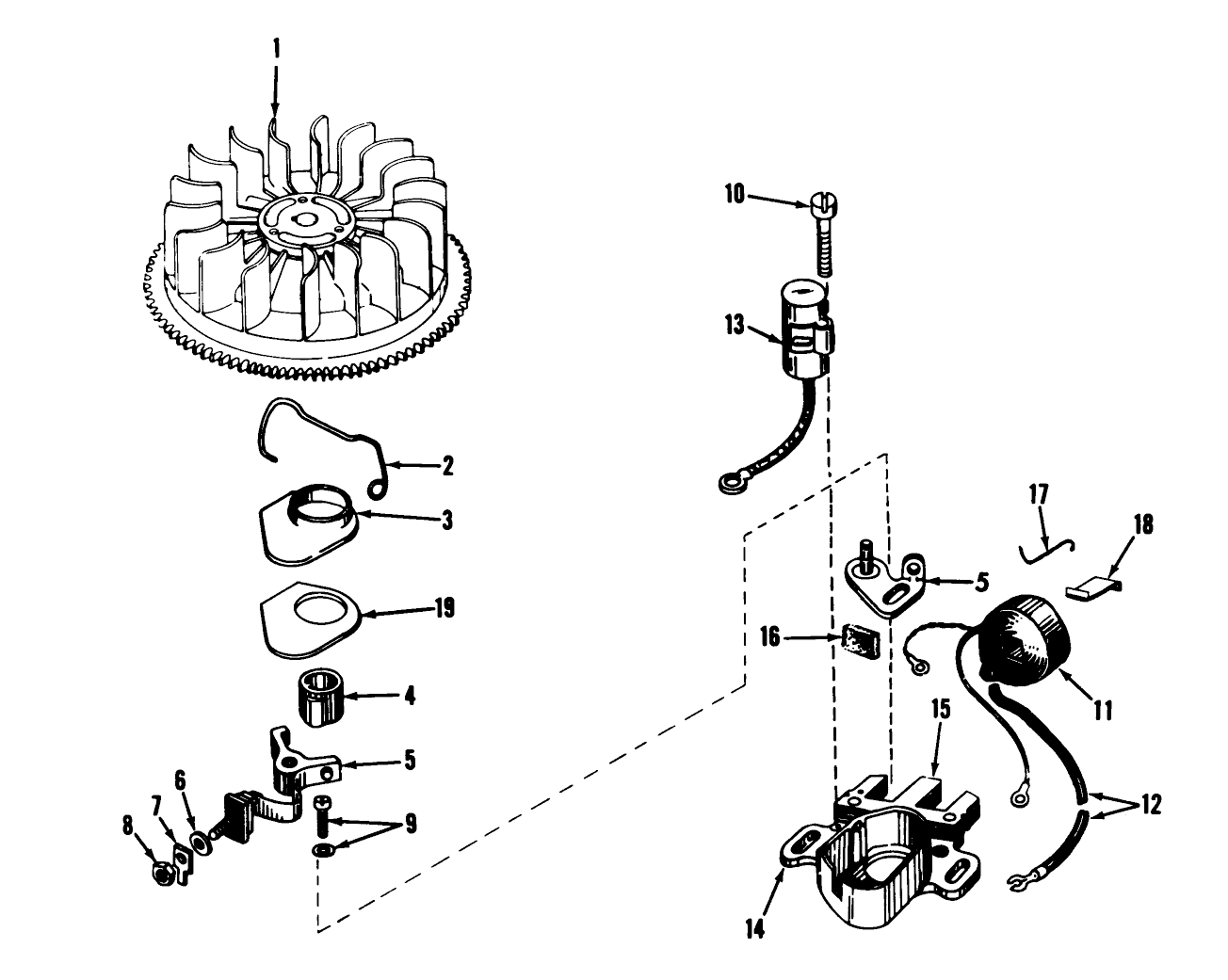 1
2
3
19
4
5
6
7
8
9
10
13
17
18
5
16
11
15
12
14