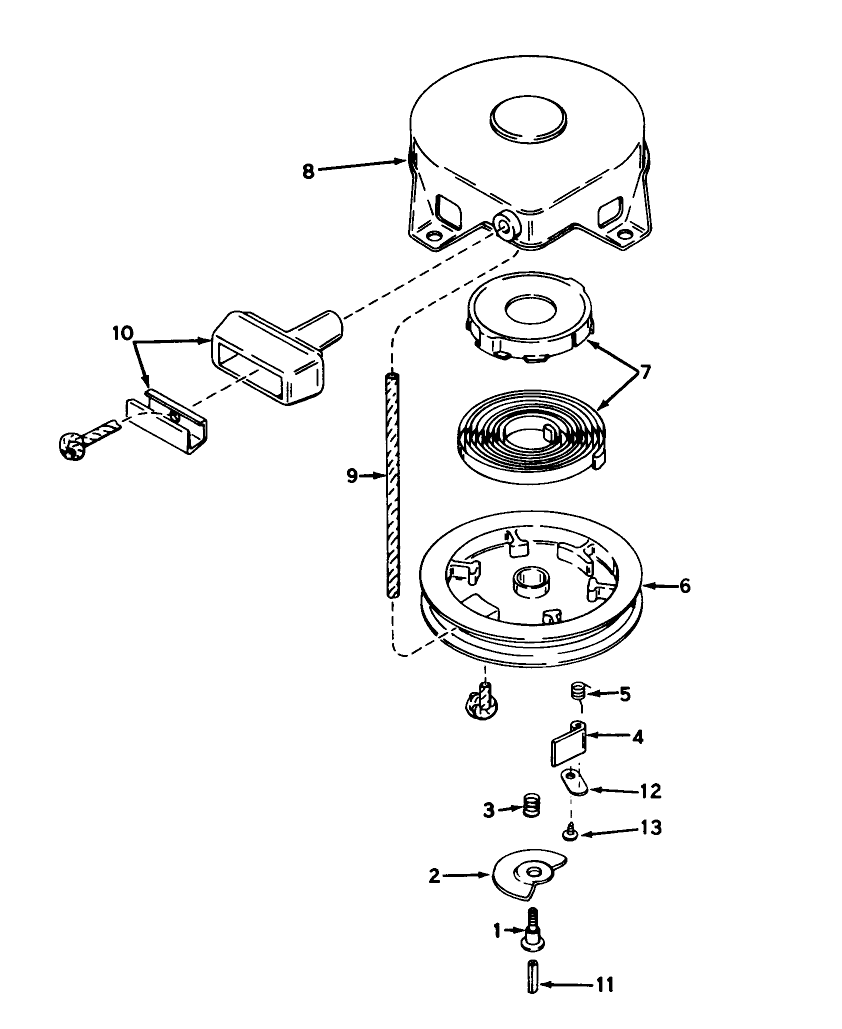 8
10
7
9
6
5
4
12
3
13
2
1
11