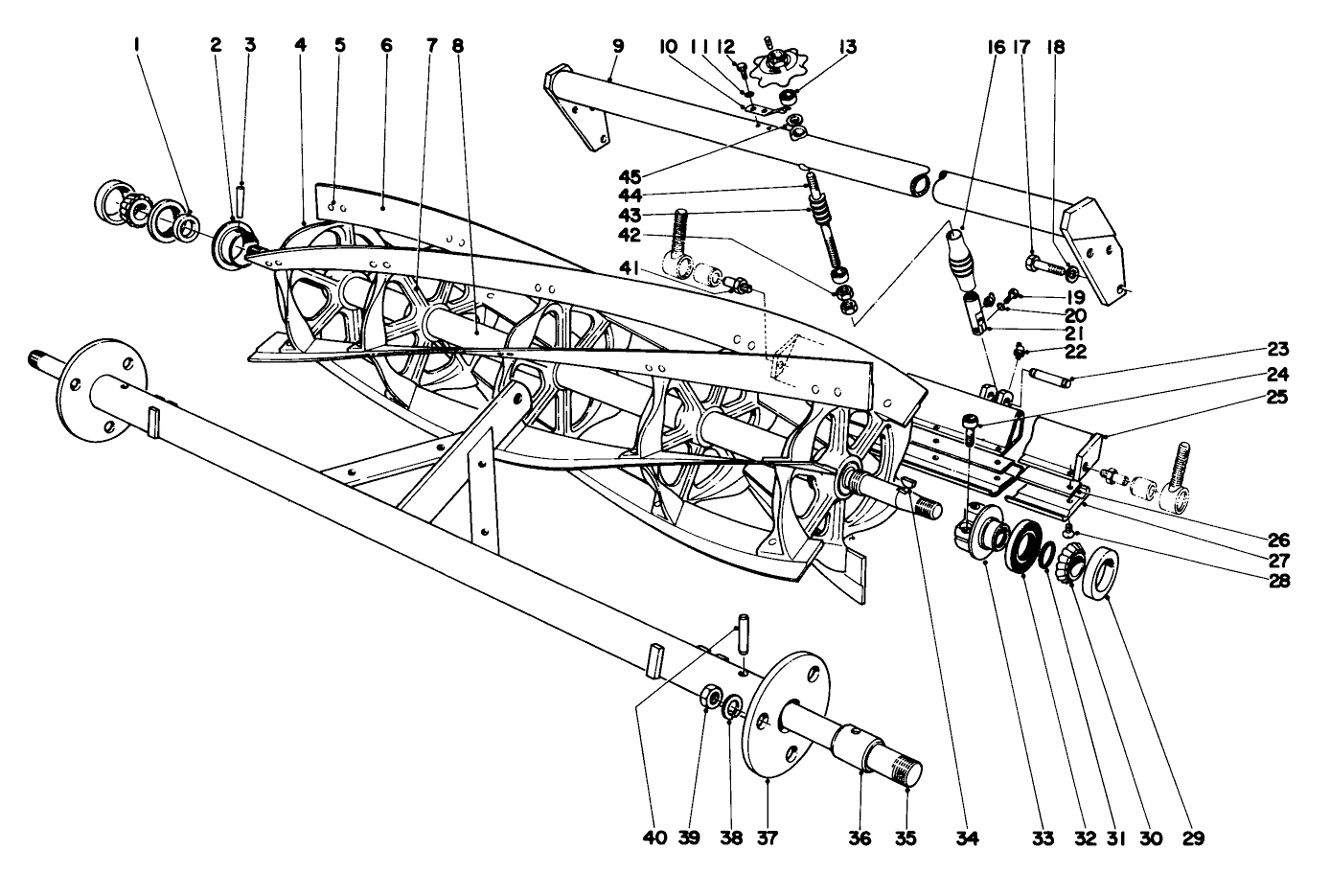 1 2 3 4 5 6 7 8 9 10 11 12 13 16 17 18

45
44
43
42
41

19
20
21
22
23
24
25
26
27
28

40 39 38 37 36 35 34 33 32 31 30 29