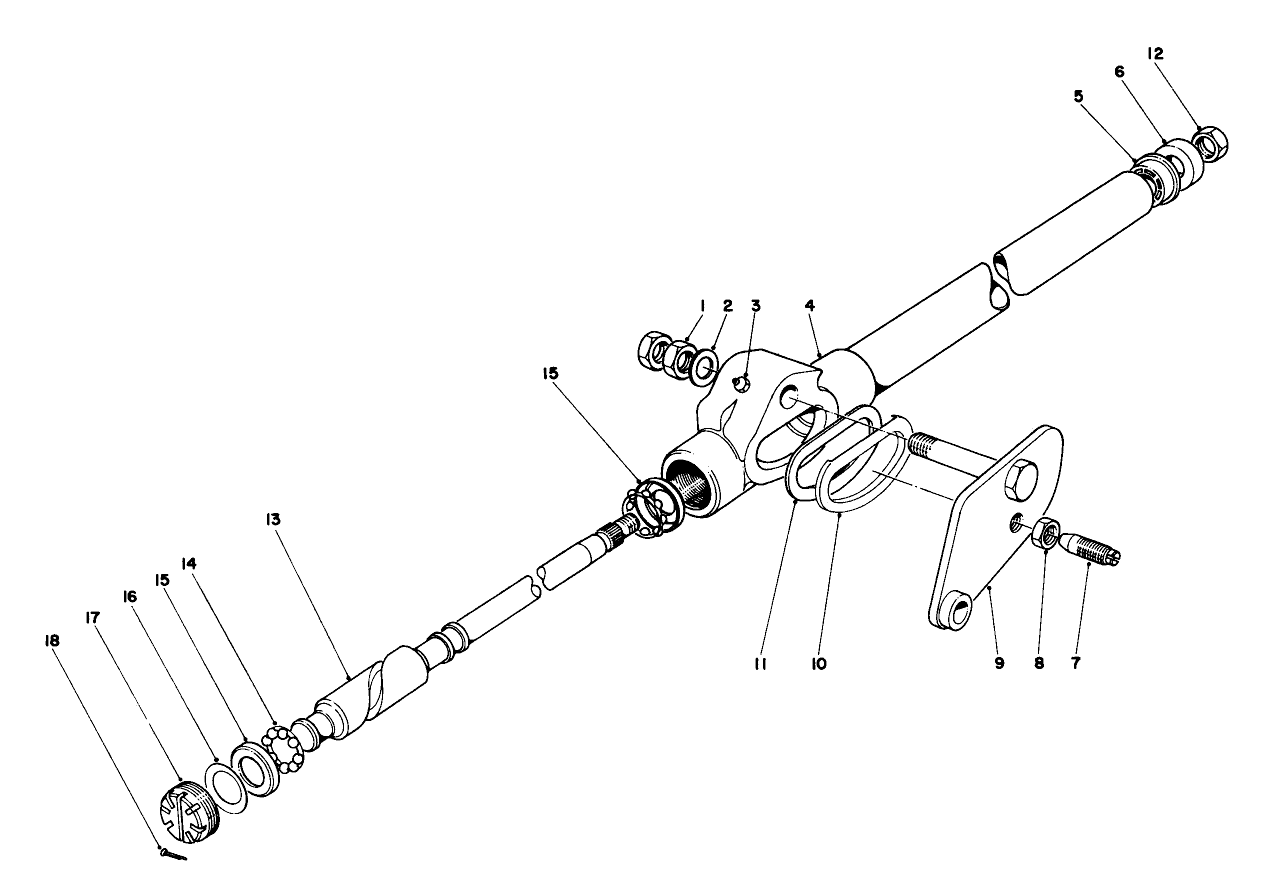 12
6
5
1
2
3
4
15
13
14
15
16
17
18
11
10
9
8
7