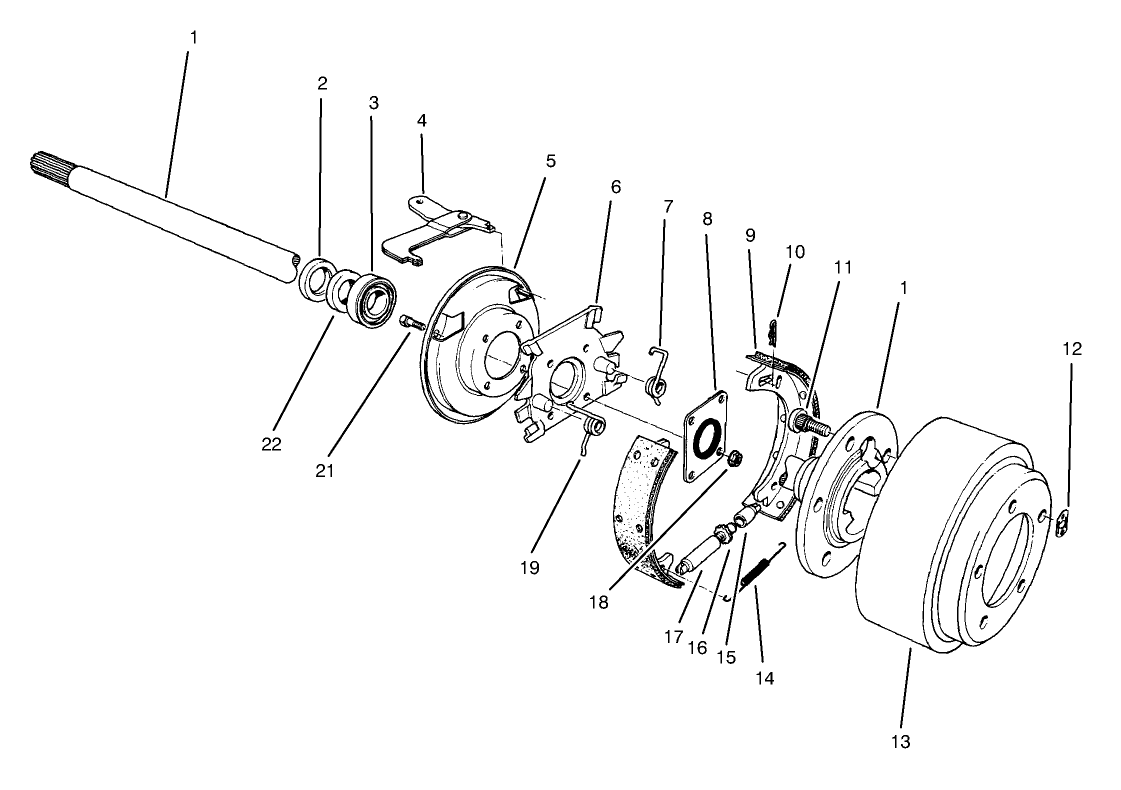 1
2
3
4
5
6
7
8
9
10
11
1
12
22
21
19
18
17
16
15
14
13