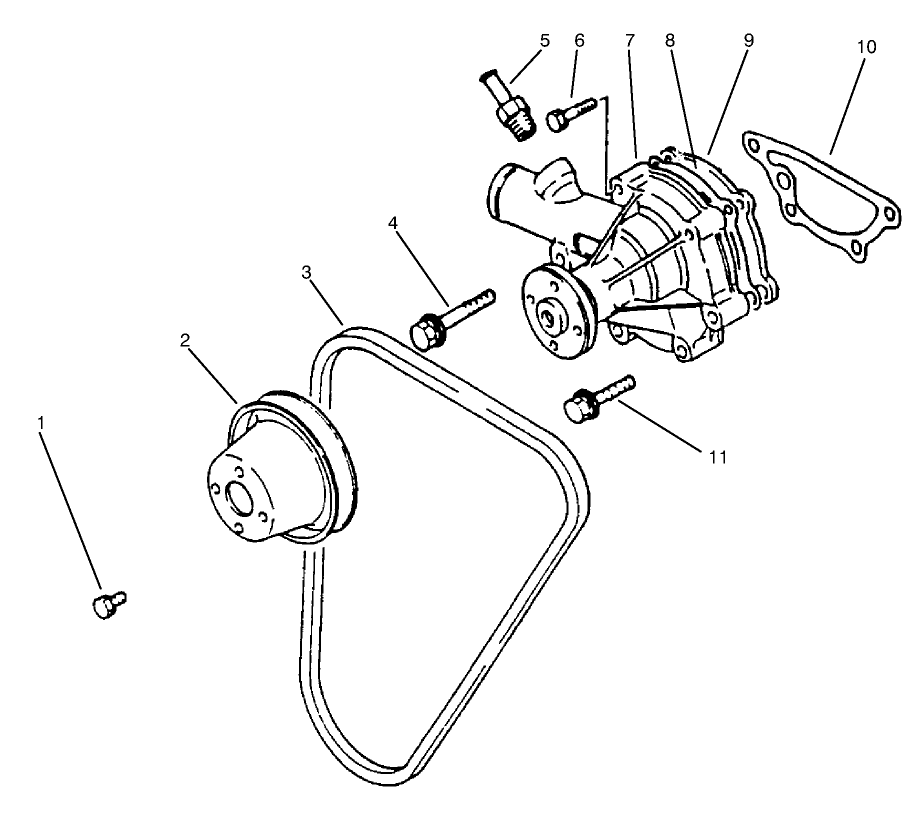 5
6
7
8
9
10
4
3
2
1
11