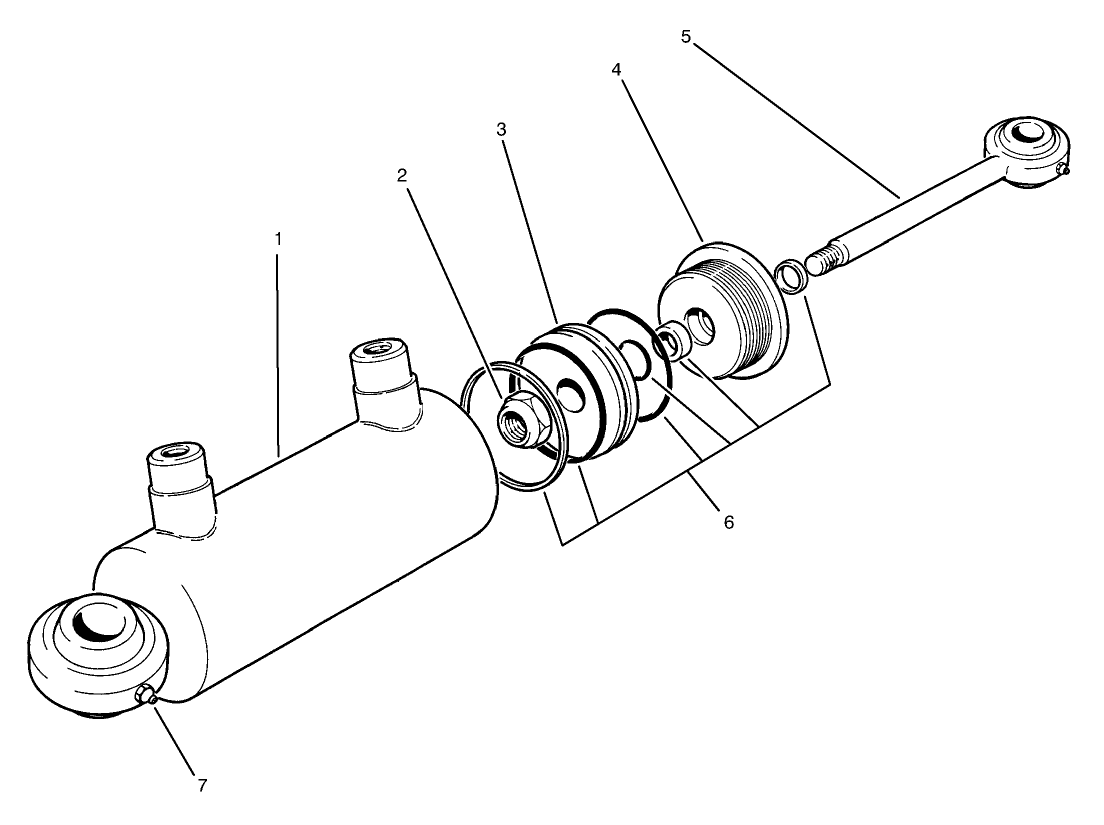 5
4
3
2
1
6
7