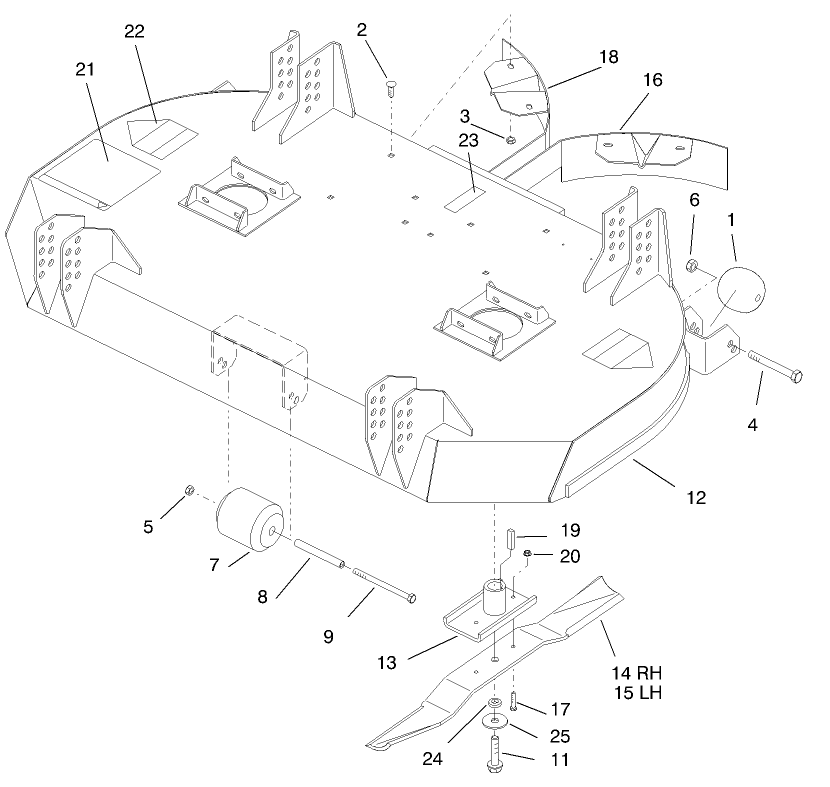 22
21
2
18
16
3
23
6
1
4
12
5
7
8
9
19
20
13
14 RH
15 LH
17
25
24
11