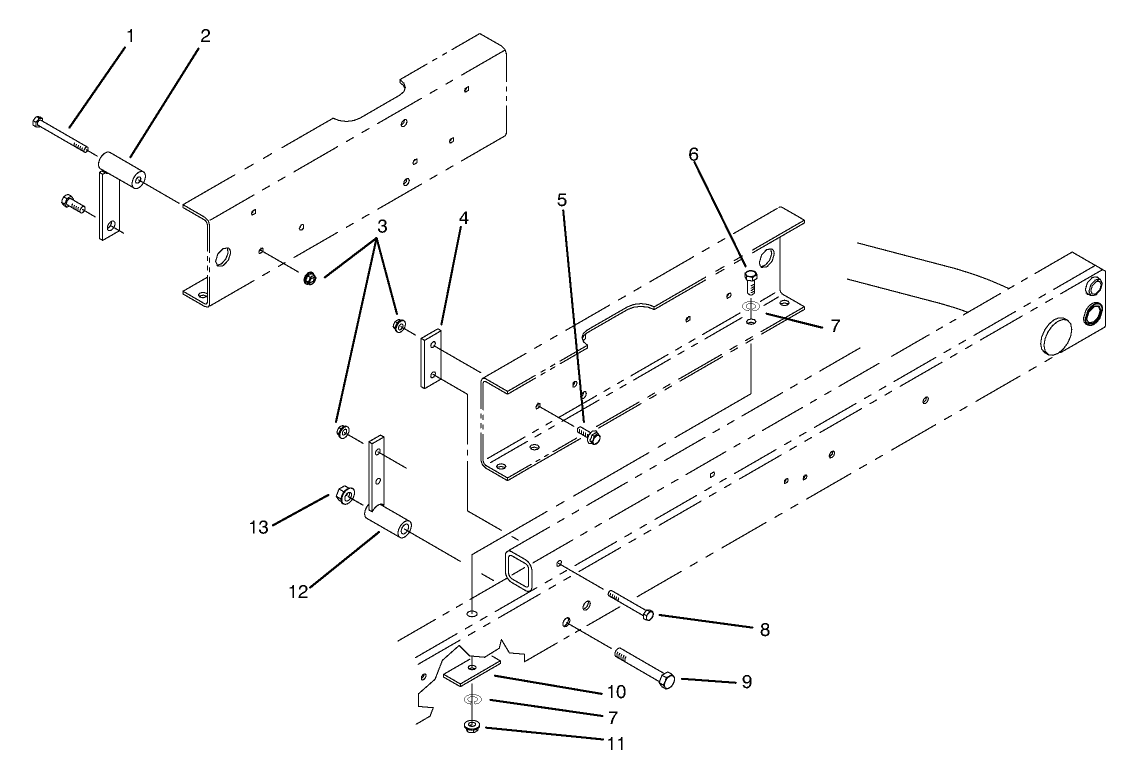 1
2
3
4
5
6
7
13
12
8
9
10
7
11