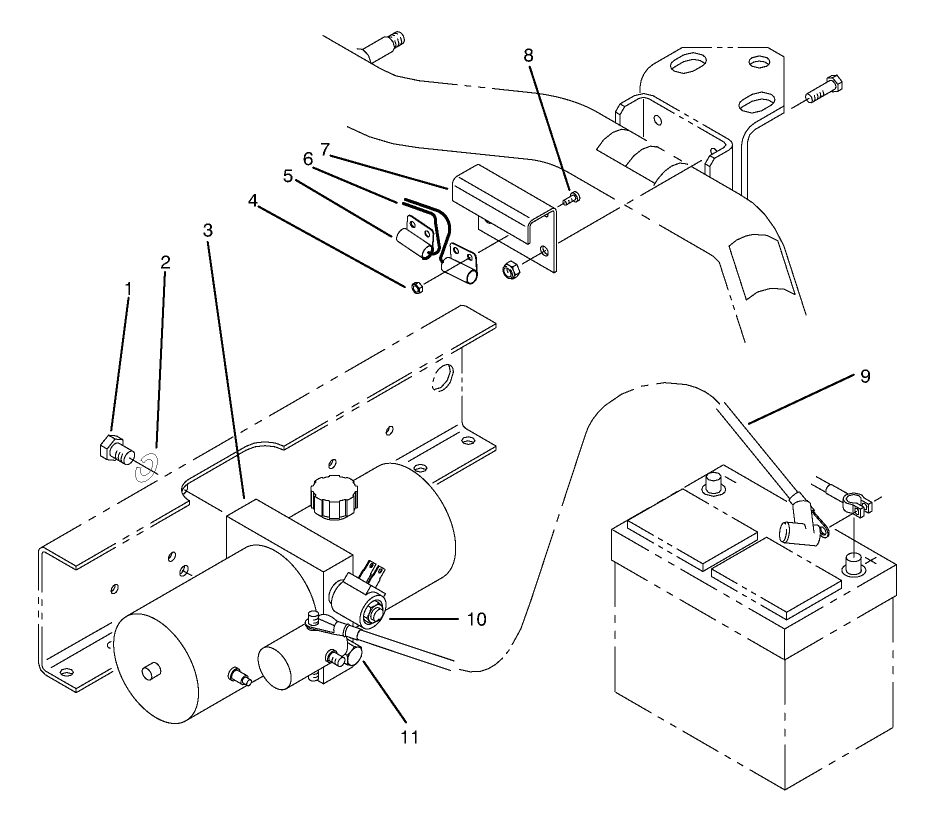 8
7
6
5
4
3
2
1
9
10
11
+