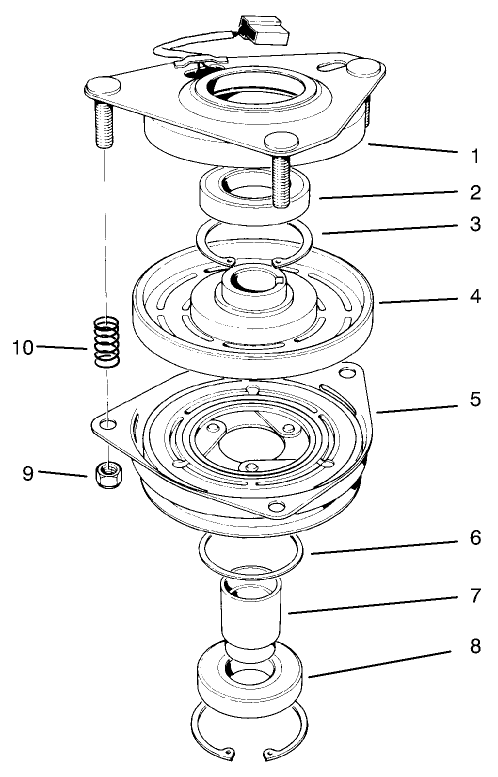 1
2
3
4
10
5
9
6
7
8