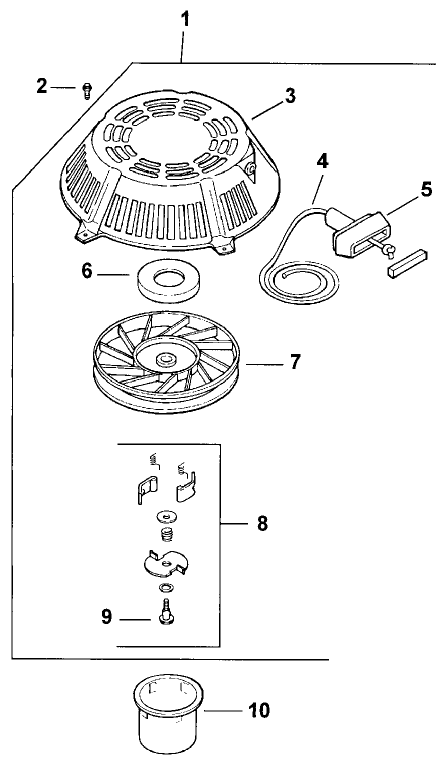 1
2
3
4
5
6
7
8
9
10