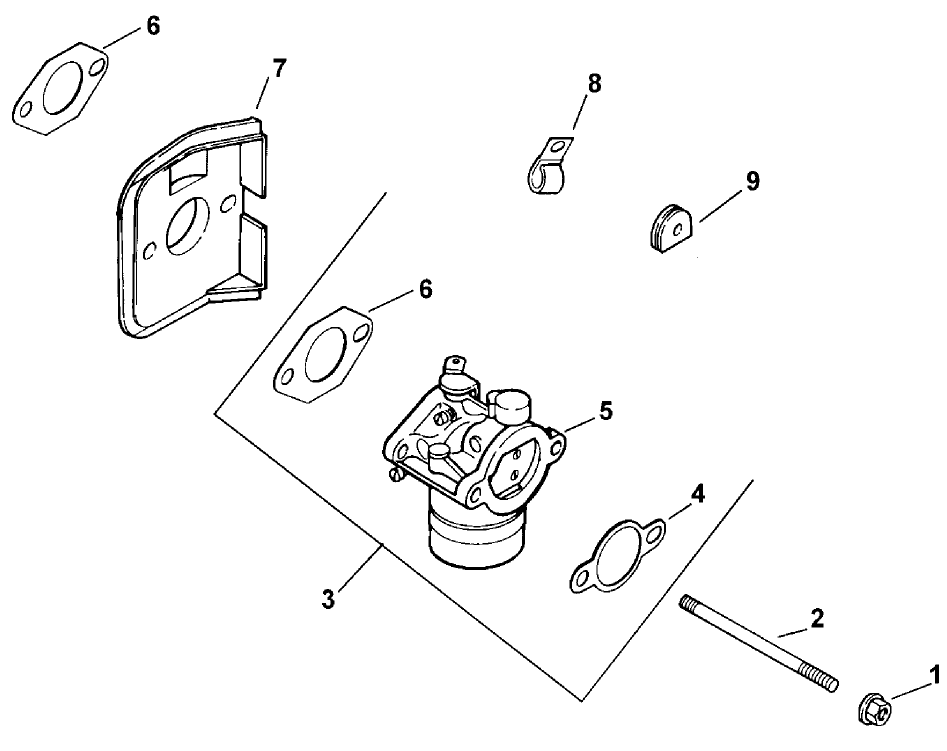 6
7
8
9
6
5
4
3
2
1