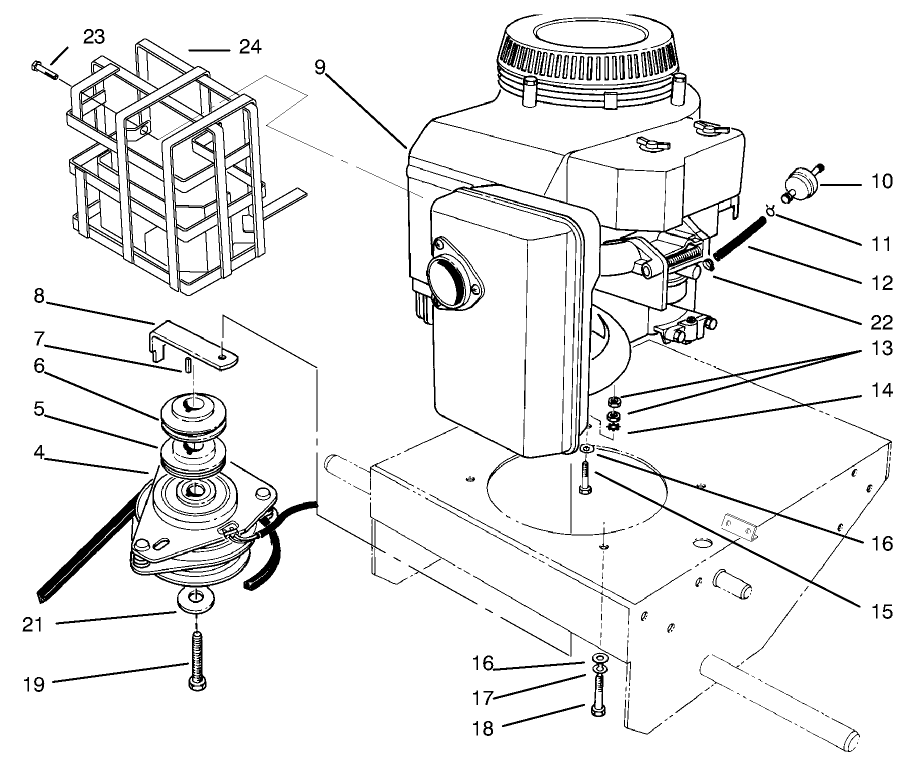 23
24
9
10
11
12
22
13
14
8
7
6
5
4
16
15
21
19
16
17
18