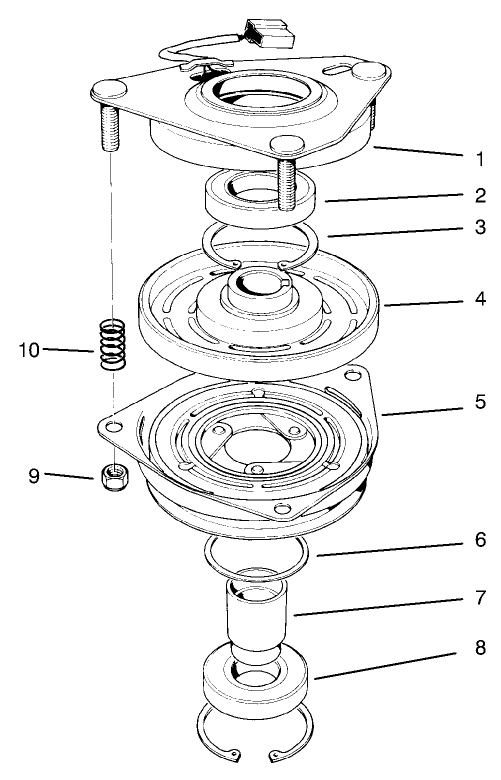 1
2
3
4
10
5
9
6
7
8