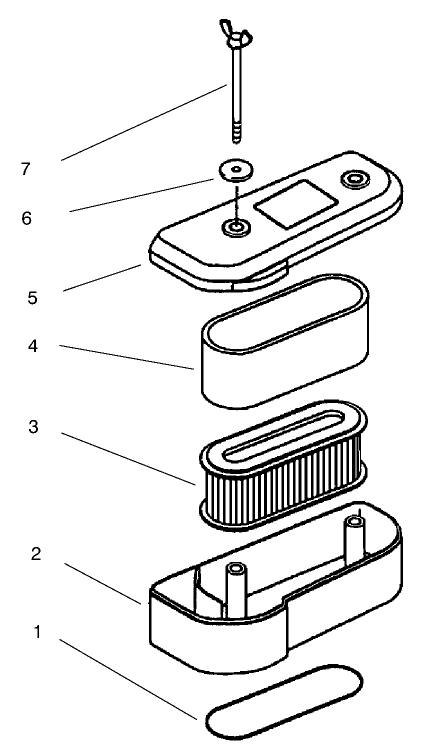 7
6
5
4
3
2
1