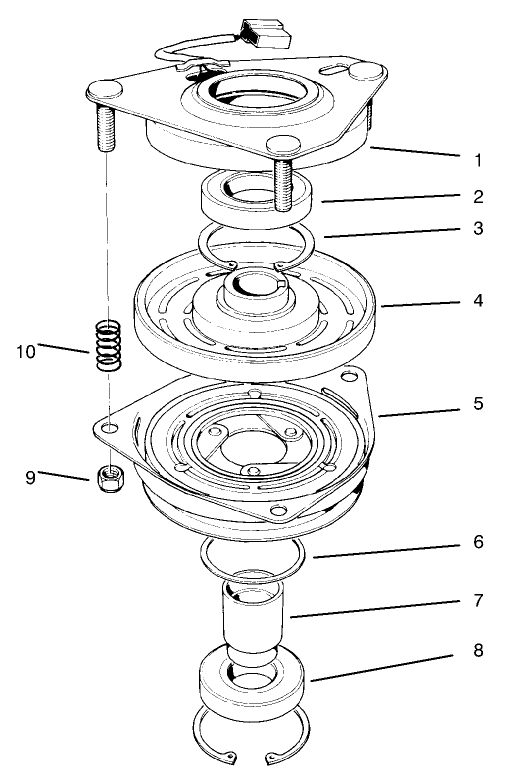 1
2
3
4
10
5
9
6
7
8