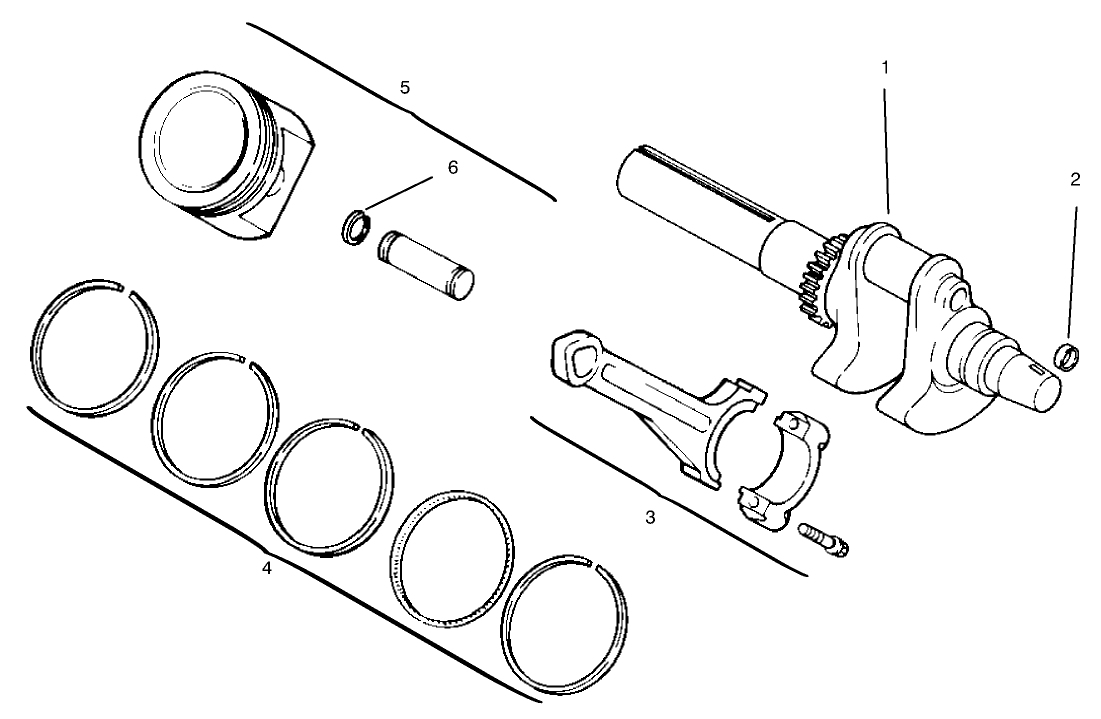 5
6
1
2
3
4