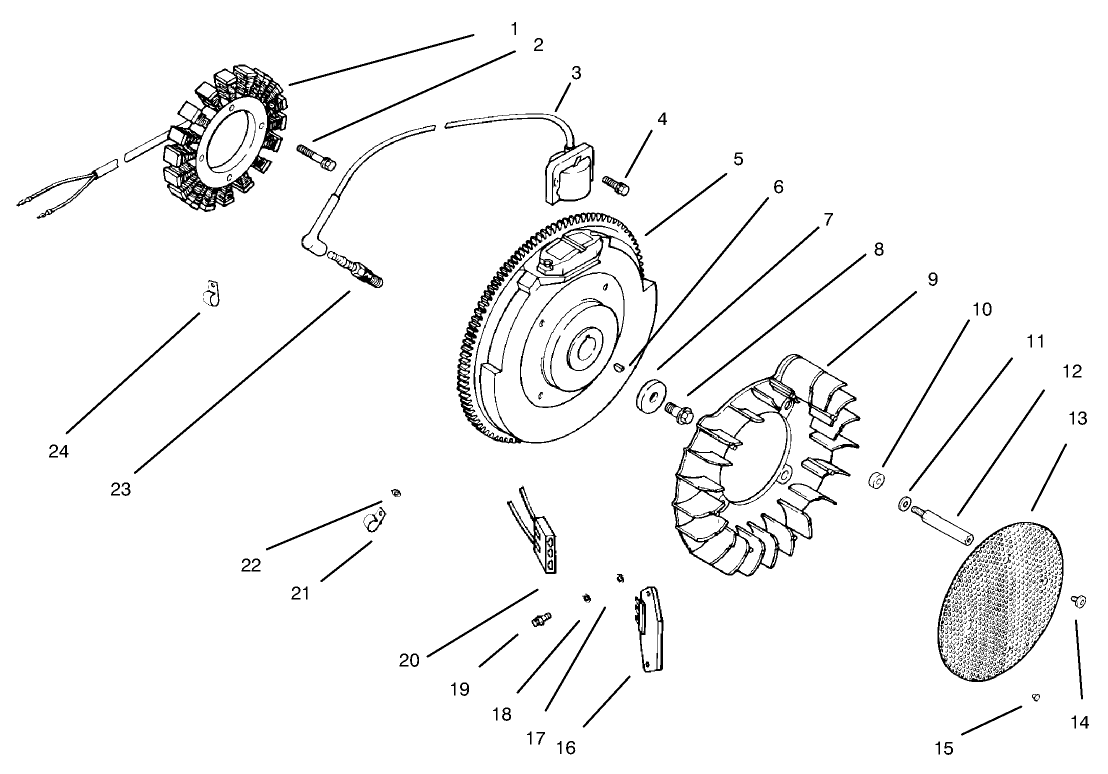 1
2
3
4
5
6
7
8
9
10
11
12
13
24
23
22
21
20
19
18
17
16
15
14